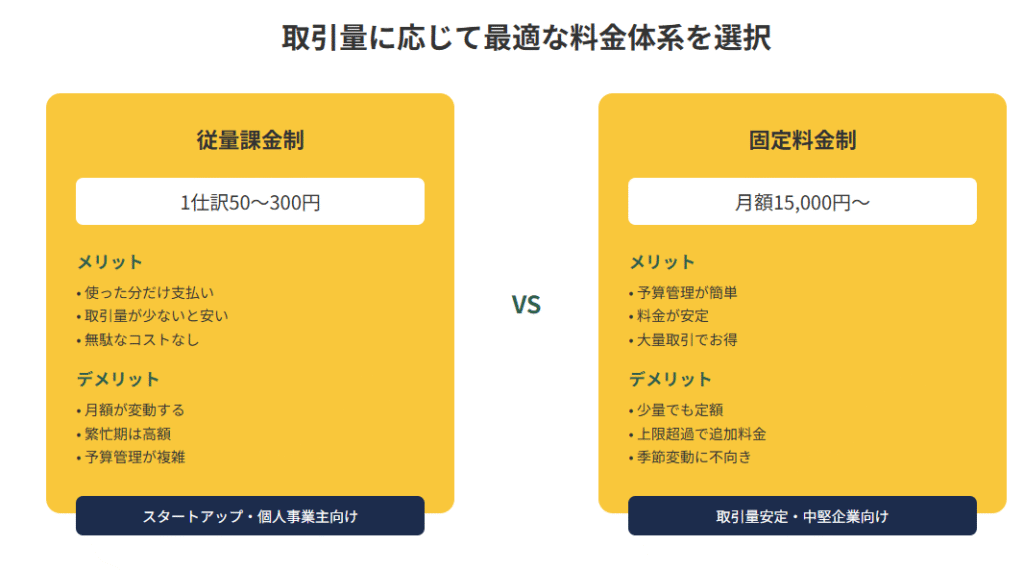 取引量に応じて最適な料金体系を選択

従量課金制

1仕訳50〜300円

メリット
• 使った分だけ支払い
• 取引量が少ないと安い
• 無駄なコストなし

デメリット
• 月額が変動する
• 繁忙期は高額
• 予算管理が複雑

スタートアップ・個人事業主向け

VS

固定料金制

月額15,000円〜

メリット
• 予算管理が簡単
• 料金が安定
• 大量取引でお得

デメリット
• 少量でも定額
• 上限超過で追加料金
• 季節変動に不向き

取引量安定・中堅企業向け