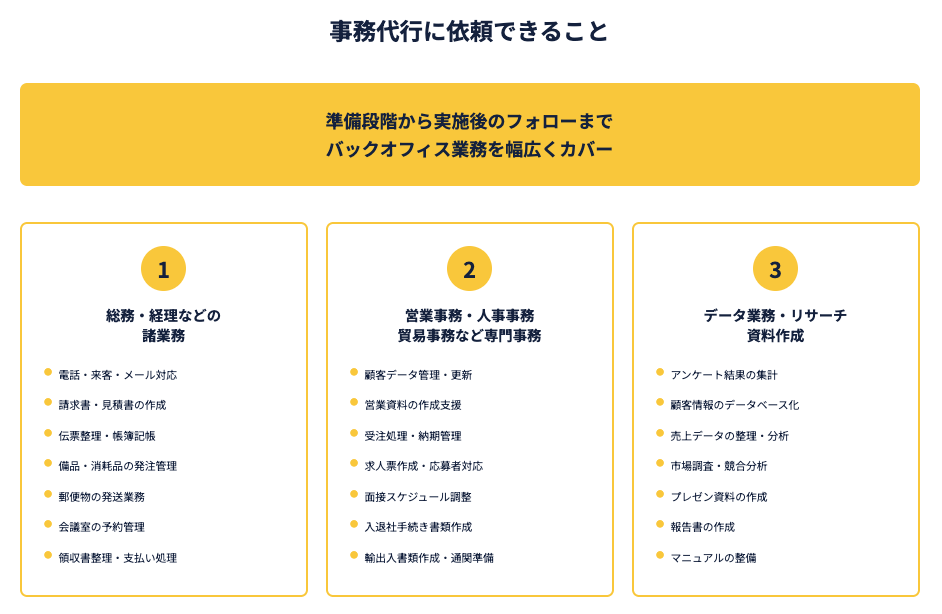 事務代行に依頼できること

準備段階から実施後のフォローまで
バックオフィス業務を幅広くカバー

1

総務・経理などの
諸業務

• 電話・来客・メール対応
• 請求書・見積書の作成
• 伝票整理・帳簿記帳
• 備品・消耗品の発注管理
• 郵便物の発送業務
• 会議室の予約管理
• 領収書整理・支払い処理

2

営業事務・人事事務
貿易事務など専門事務

• 顧客データ管理・更新
• 営業資料の作成支援
• 受注処理・納期管理
• 求人票作成・応募者対応
• 面接スケジュール調整
• 入退社手続き書類作成
• 輸出入書類作成・通関準備

3

データ業務・リサーチ
資料作成

• アンケート結果の集計
• 顧客情報のデータベース化
• 売上データの整理・分析
• 市場調査・競合分析
• プレゼン資料の作成
• 報告書の作成
• マニュアルの整備